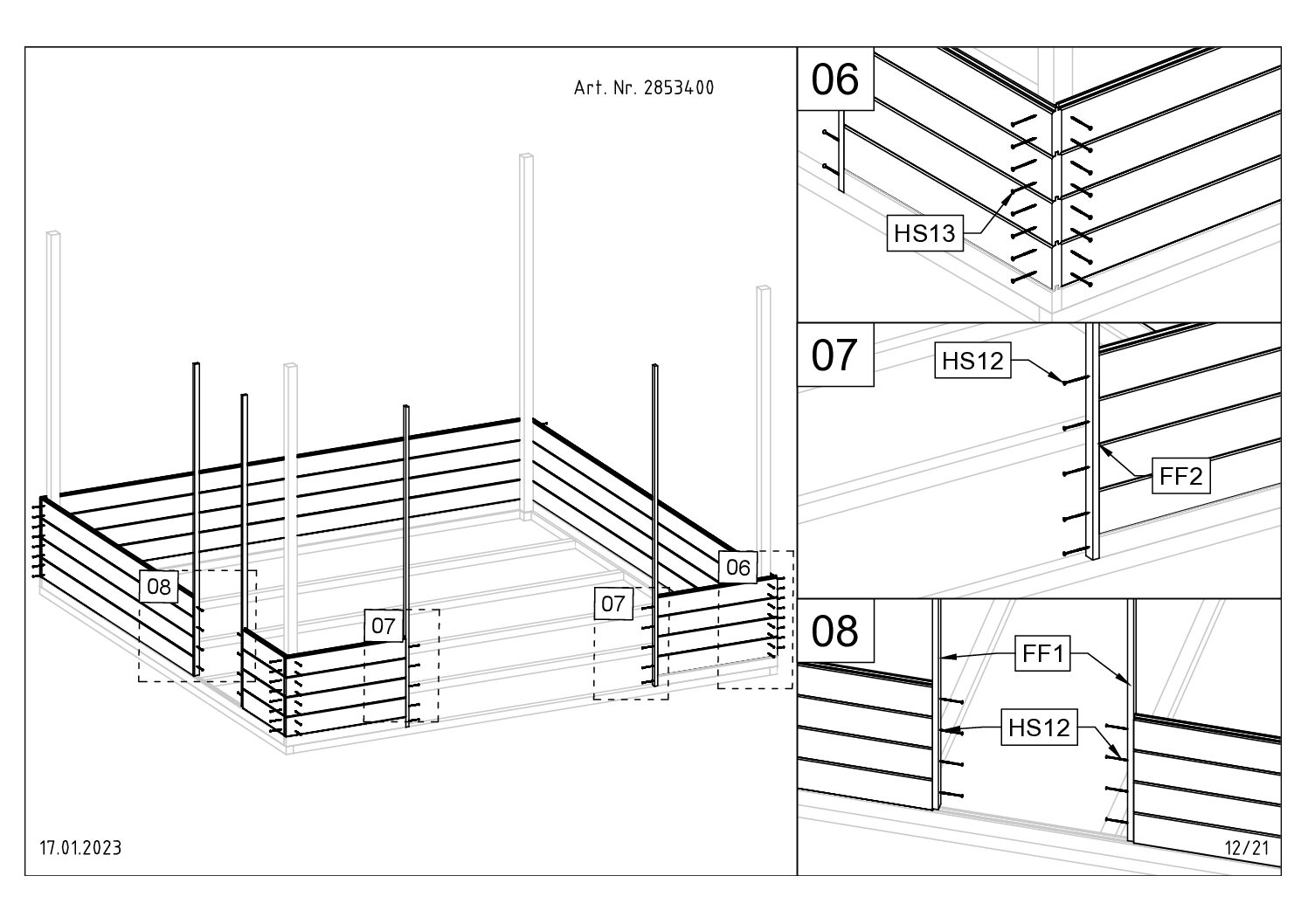 Art. Nr. 2853400

08

07

07

06

17.01.2023

06

HS13

07

HS12

FF2

08

FF1

HS12

12/21