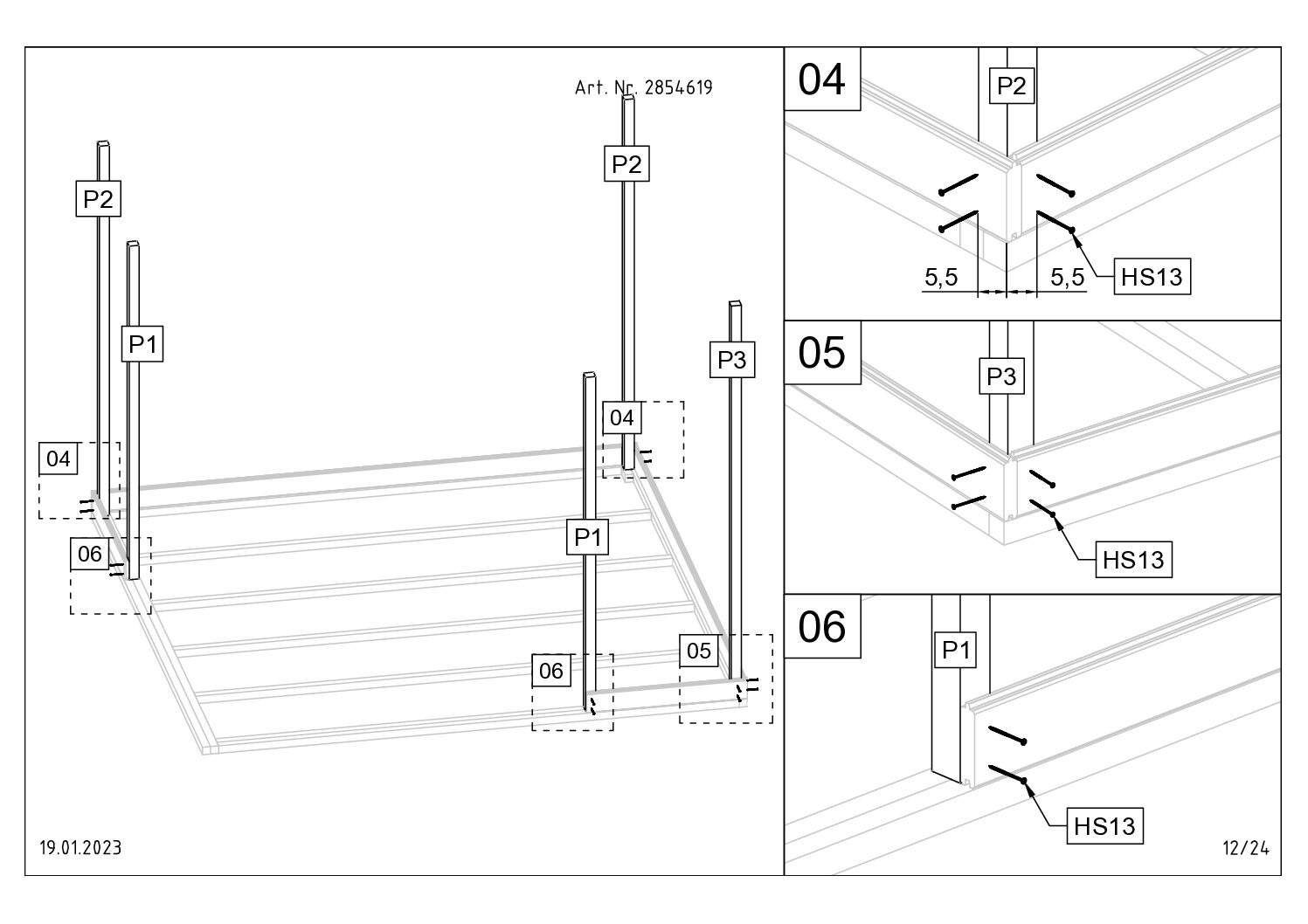 Art. Nr. 2854619

P2

P2

P1

P3

04

04

06

P1

05

06

19.01.2023

04

P2

5,5

5,5

HS13

05

P3

HS13

06

P1

HS13

12/24